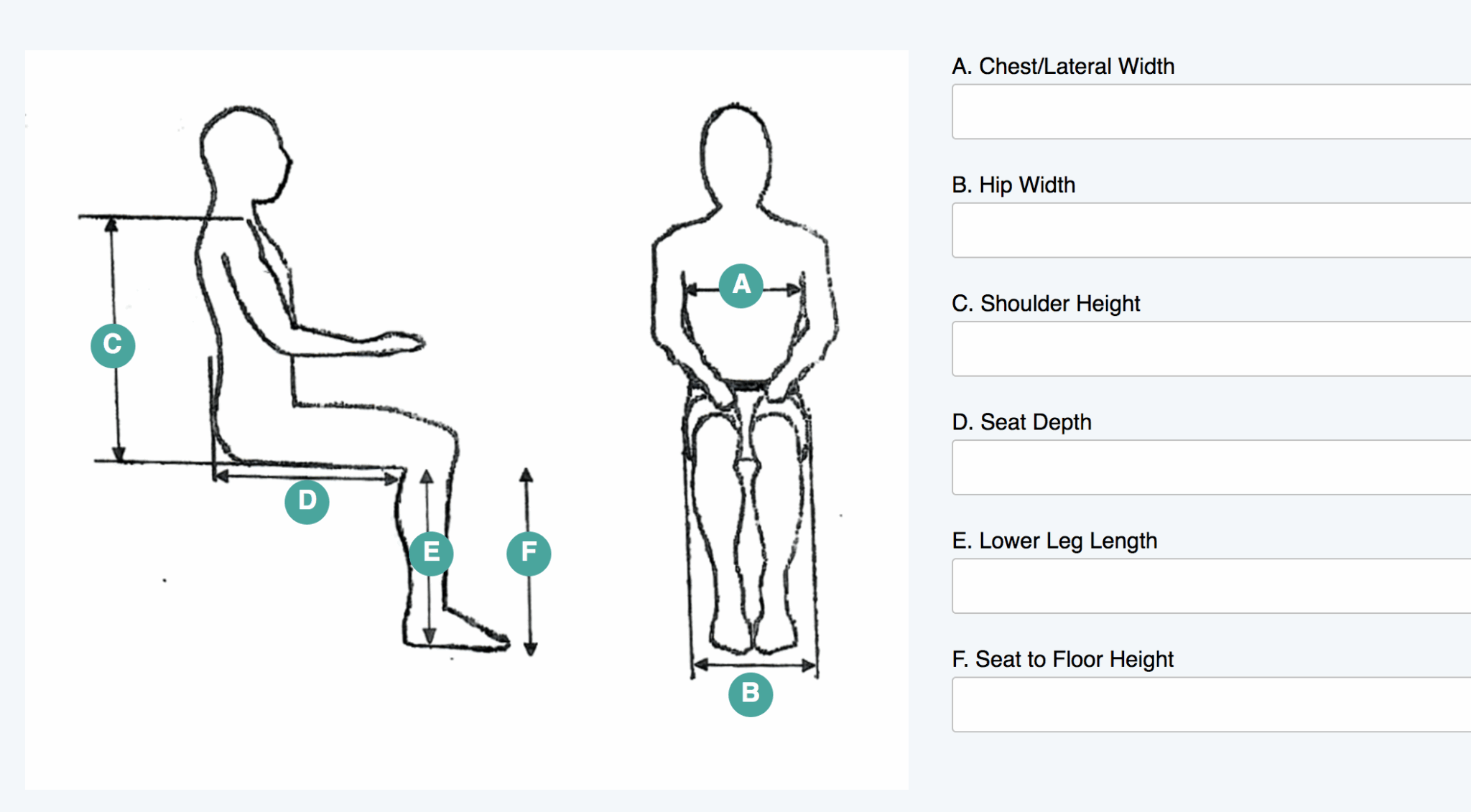 C

D

E

F

A

B

A. Chest/Lateral Width

B. Hip Width

C. Shoulder Height

D. Seat Depth

E. Lower Leg Length

F. Seat to Floor Height